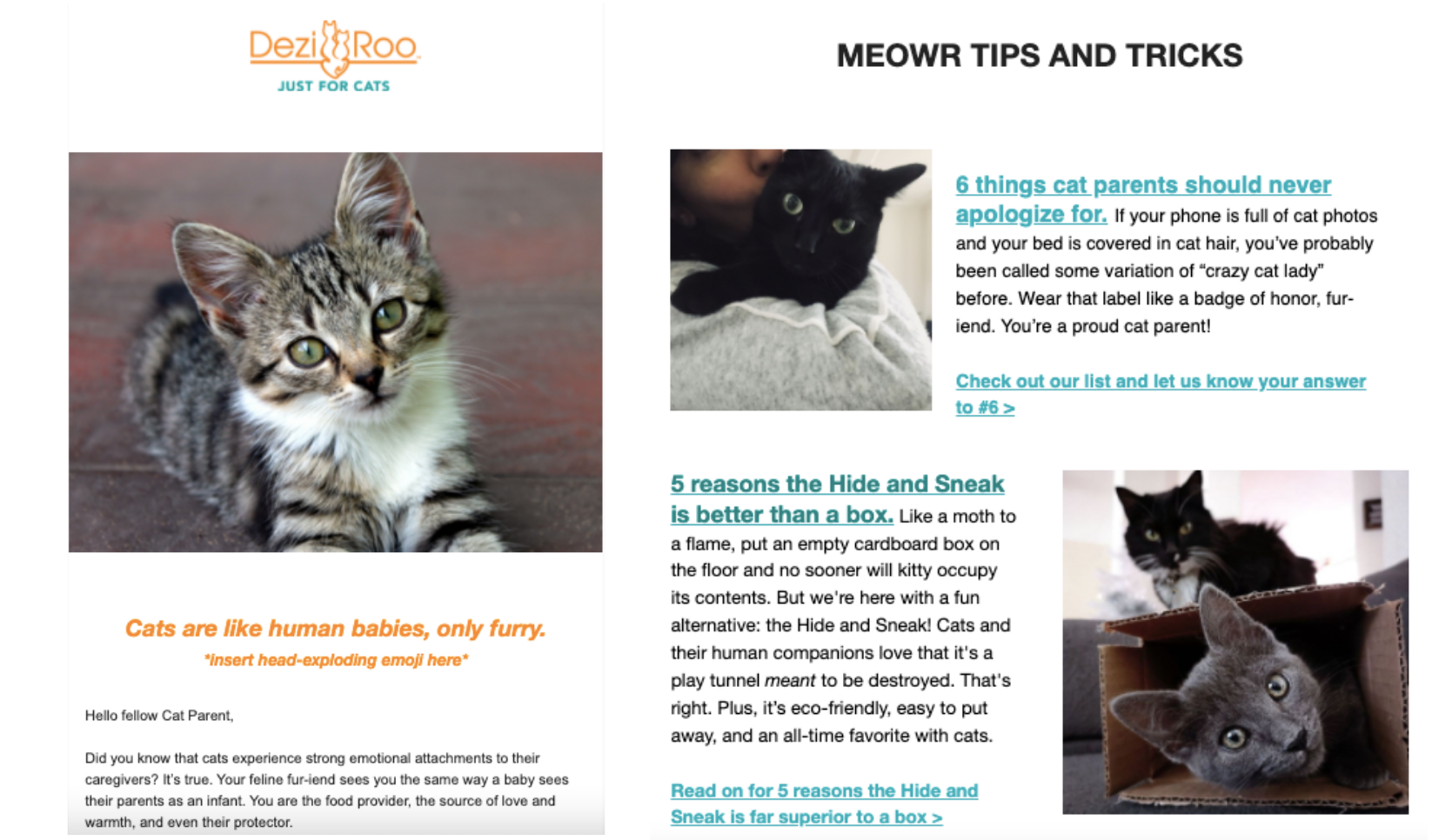 Dezi Roo
JUST FOR CATS

Cats are like human babies, only furry.
*insert head-exploding emoji here*

Hello fellow Cat Parent,

Did you know that cats experience strong emotional attachments to their caregivers? It's true. Your feline fur-iend sees you the same way a baby sees their parents as an infant. You are the food provider, the source of love and warmth, and even their protector.

MEOWR TIPS AND TRICKS

6 things cat parents should never apologize for. If your phone is full of cat photos and your bed is covered in cat hair, you've probably been called some variation of "crazy cat lady" before. Wear that label like a badge of honor, fur-iend. You're a proud cat parent!

Check out our list and let us know your answer to #6 >

5 reasons the Hide and Sneak is better than a box. Like a moth to a flame, put an empty cardboard box on the floor and no sooner will kitty occupy its contents. But we're here with a fun alternative: the Hide and Sneak! Cats and their human companions love that it's a play tunnel meant to be destroyed. That's right. Plus, it's eco-friendly, easy to put away, and an all-time favorite with cats.

Read on for 5 reasons the Hide and Sneak is far superior to a box >